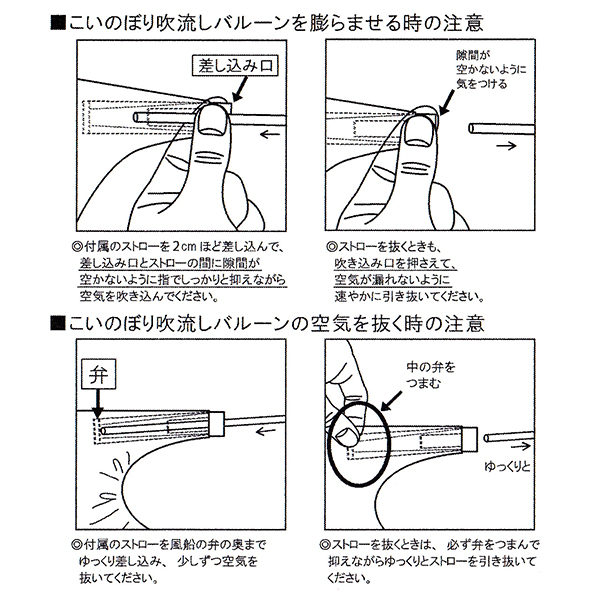 ■こいのぼり吹流しバルーンを膨らませる時の注意

差し込み口

◎付属のストローを2cmほど差し込んで、差し込み口とストローの間に隙間が空かないように指でしっかりと抑えながら空気を吹き込んでください。

隙間が空かないように気をつける

◎ストローを抜くときも、吹き込み口を押さえて、空気が漏れないように速やかに引き抜いてください。

■こいのぼり吹流しバルーンの空気を抜く時の注意

弁

◎付属のストローを風船の弁の奥までゆっくり差し込み、少しずつ空気を抜いてください。

中の弁をつまむ

ゆっくりと

◎ストローを抜くときは、必ず弁をつまんで抑えながらゆっくりとストローを引き抜いてください。